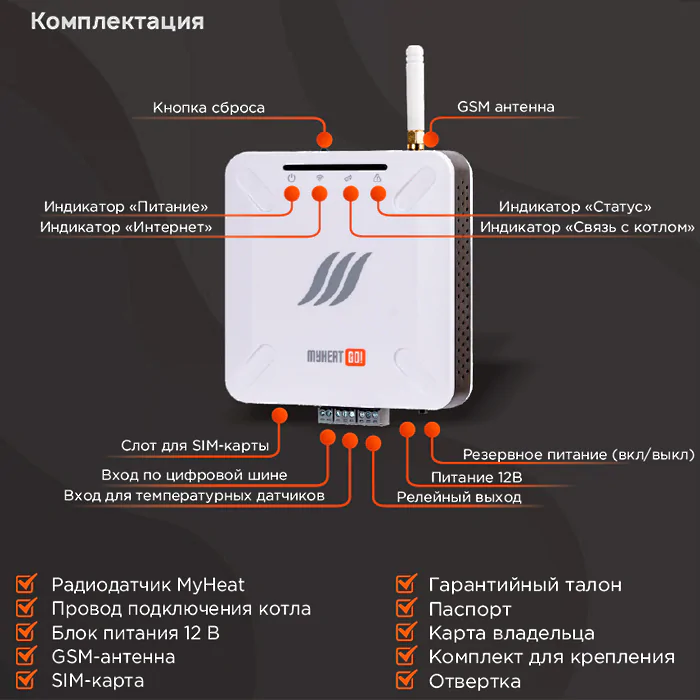 Комплектация

Кнопка сброса

GSM антенна

Индикатор «Питание»

Индикатор «Интернет»

Индикатор «Статус»

Индикатор «Связь с котлом»

MYHEAT GO!

Слот для SIM-карты

Вход по цифровой шине

Вход для температурных датчиков

Резервное питание (вкл/выкл)

Питание 12В

Релейный выход

Радиодатчик MyHeat
Провод подключения котла
Блок питания 12 В
GSM-антенна
SIM-карта

Гарантийный талон
Паспорт
Карта владельца
Комплект для крепления
Отвертка