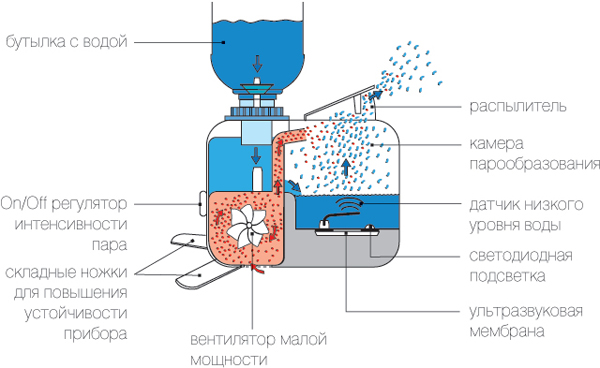 бутылка с водой

On/Off регулятор интенсивности пара

складные ножки для повышения устойчивости прибора

вентилятор малой мощности

распылитель

камера парообразования

датчик низкого уровня воды

светодиодная подсветка

ультразвуковая мембрана